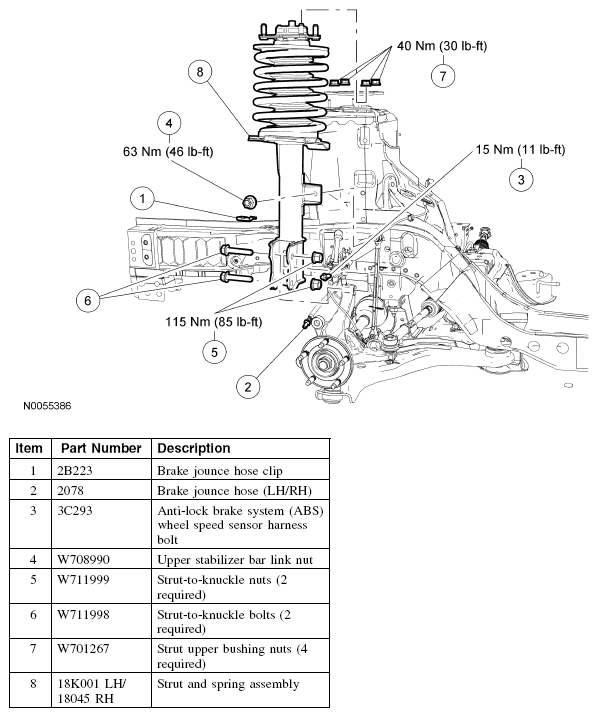 40 Nm (30 lb-ft)

7

8

4

63 Nm (46 lb-ft)

15 Nm (11 lb-ft)

3

1

6

115 Nm (85 lb-ft)

5

2

N0055386

| Item | Part Number | Description |
|---|---|---|
| 1 | 2B223 | Brake jounce hose clip |
| 2 | 2078 | Brake jounce hose (LH/RH) |
| 3 | 3C293 | Anti-lock brake system (ABS) wheel speed sensor harness bolt |
| 4 | W708990 | Upper stabilizer bar link nut |
| 5 | W711999 | Strut-to-knuckle nuts (2 required) |
| 6 | W711998 | Strut-to-knuckle bolts (2 required) |
| 7 | W701267 | Strut upper bushing nuts (4 required) |
| 8 | 18K001 LH/ 18045 RH | Strut and spring assembly |