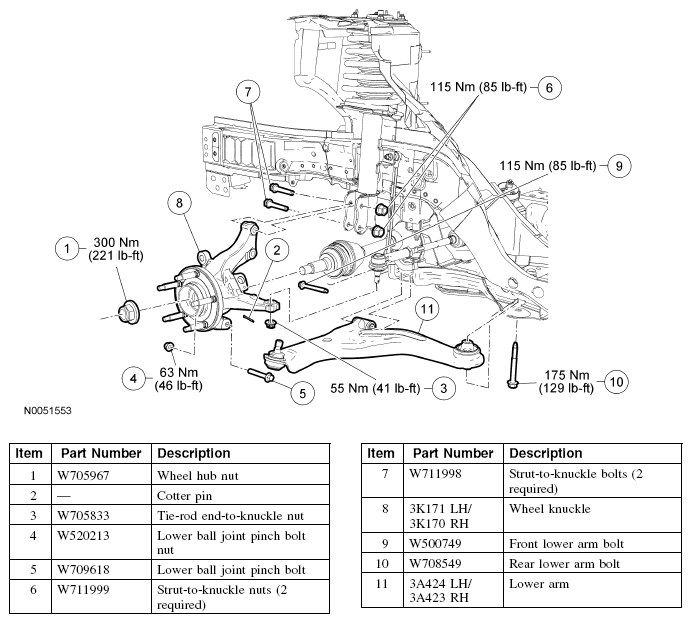 7

115 Nm (85 lb-ft) 6

115 Nm (85 lb-ft) 9

8

1 300 Nm (221 lb-ft)

2

11

4 63 Nm (46 lb-ft)

5

55 Nm (41 lb-ft) 3

175 Nm (129 lb-ft) 10

N0051553

| Item | Part Number | Description |
|---|---|---|
| 1 | W705967 | Wheel hub nut |
| 2 | — | Cotter pin |
| 3 | W705833 | Tie-rod end-to-knuckle nut |
| 4 | W520213 | Lower ball joint pinch bolt nut |
| 5 | W709618 | Lower ball joint pinch bolt |
| 6 | W711999 | Strut-to-knuckle nuts (2 required) |

| Item | Part Number | Description |
|---|---|---|
| 7 | W711998 | Strut-to-knuckle bolts (2 required) |
| 8 | 3K171 LH/ 3K170 RH | Wheel knuckle |
| 9 | W500749 | Front lower arm bolt |
| 10 | W708549 | Rear lower arm bolt |
| 11 | 3A424 LH/ 3A423 RH | Lower arm |