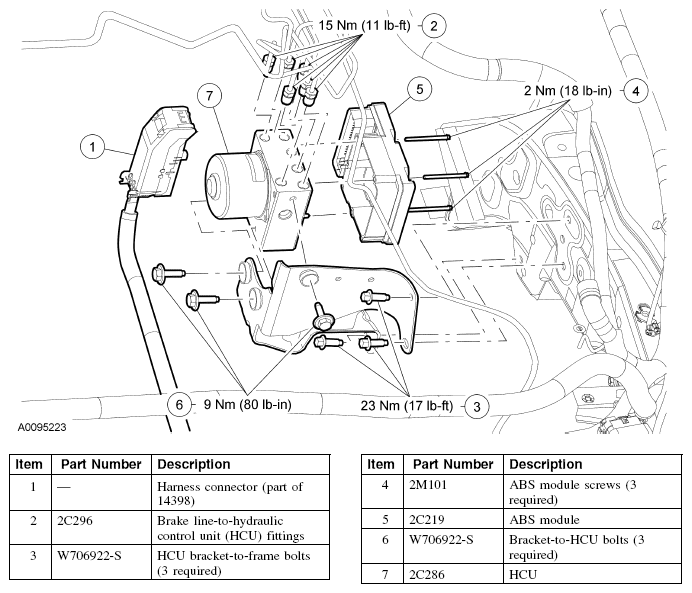 15 Nm (11 lb-ft) 2

7

5

2 Nm (18 lb-in) 4

1

6 9 Nm (80 lb-in)

23 Nm (17 lb-ft) 3

A0095223

| Item | Part Number | Description |
|---|---|---|
| 1 | — | Harness connector (part of 14398) |
| 2 | 2C296 | Brake line-to-hydraulic control unit (HCU) fittings |
| 3 | W706922-S | HCU bracket-to-frame bolts (3 required) |

| Item | Part Number | Description |
|---|---|---|
| 4 | 2M101 | ABS module screws (3 required) |
| 5 | 2C219 | ABS module |
| 6 | W706922-S | Bracket-to-HCU bolts (3 required) |
| 7 | 2C286 | HCU |