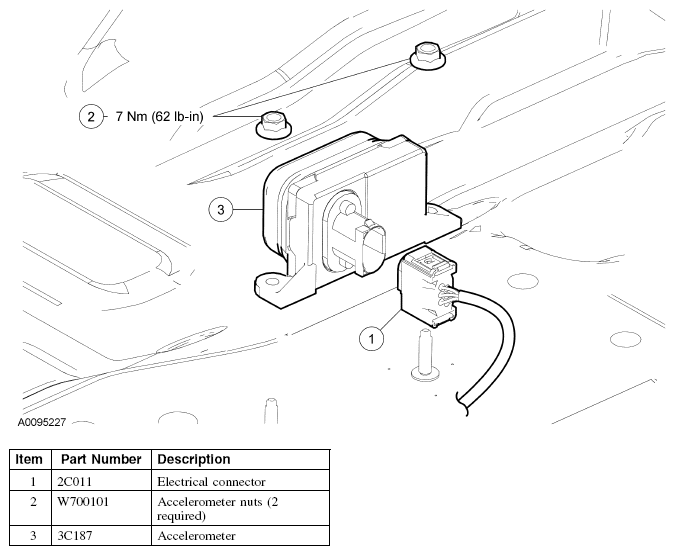 2 7 Nm (62 lb-in)

3

1

A0095227

| Item | Part Number | Description |
|---|---|---|
| 1 | 2C011 | Electrical connector |
| 2 | W700101 | Accelerometer nuts (2 required) |
| 3 | 3C187 | Accelerometer |