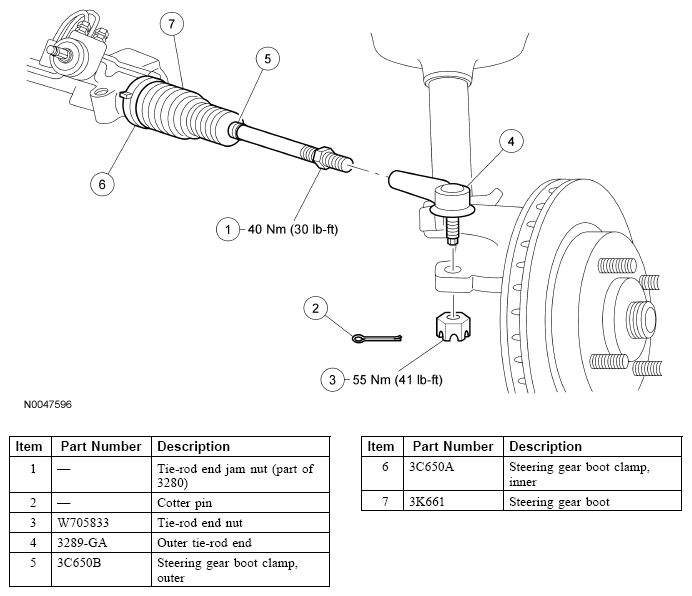 7

5

4

6

1 40 Nm (30 lb-ft)

2

3 55 Nm (41 lb-ft)

N0047596

| Item | Part Number | Description |
|---|---|---|
| 1 | — | Tie-rod end jam nut (part of 3280) |
| 2 | — | Cotter pin |
| 3 | W705833 | Tie-rod end nut |
| 4 | 3289-GA | Outer tie-rod end |
| 5 | 3C650B | Steering gear boot clamp, outer |

| Item | Part Number | Description |
|---|---|---|
| 6 | 3C650A | Steering gear boot clamp, inner |
| 7 | 3K661 | Steering gear boot |