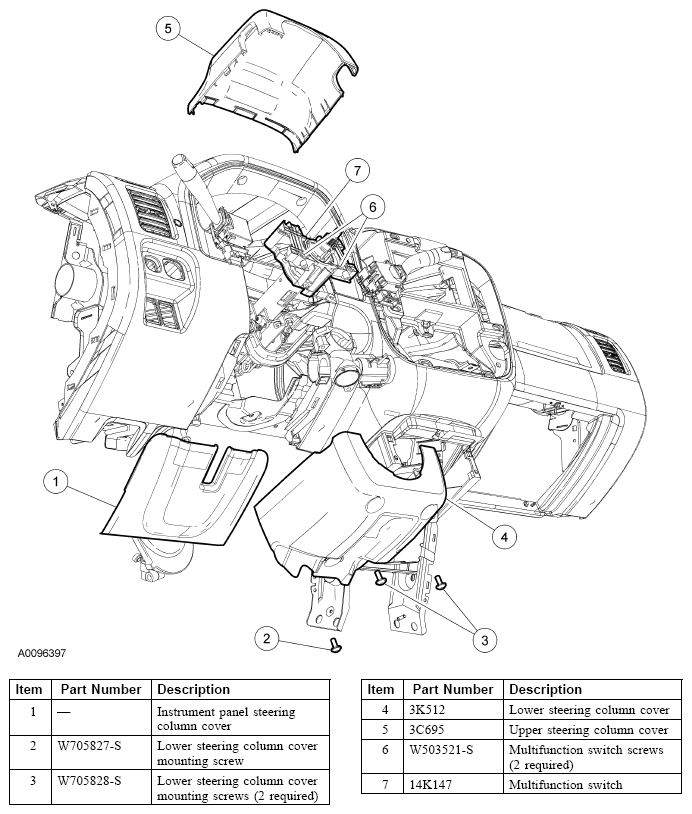 5

7

6

1

4

2

3

A0096397

| Item | Part Number | Description |
|---|---|---|
| 1 | — | Instrument panel steering column cover |
| 2 | W705827-S | Lower steering column cover mounting screw |
| 3 | W705828-S | Lower steering column cover mounting screws (2 required) |

| Item | Part Number | Description |
|---|---|---|
| 4 | 3K512 | Lower steering column cover |
| 5 | 3C695 | Upper steering column cover |
| 6 | W503521-S | Multifunction switch screws (2 required) |
| 7 | 14K147 | Multifunction switch |