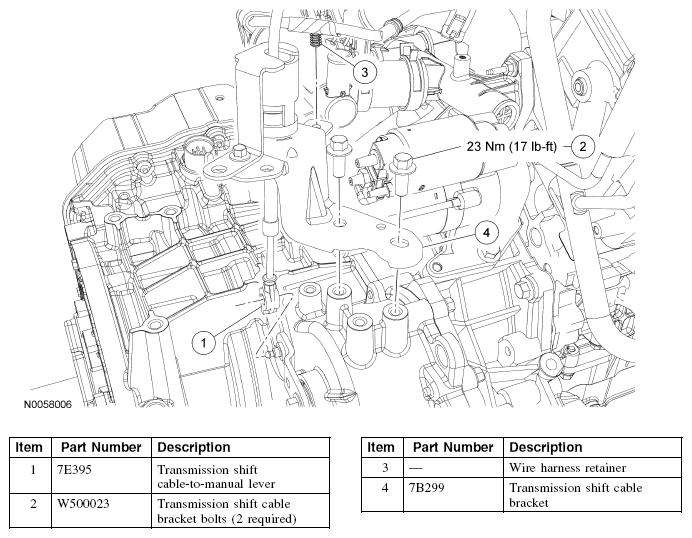 3

23 Nm (17 lb-ft) 2

4

1

N0058006

| Item | Part Number | Description |
|---|---|---|
| 1 | 7E395 | Transmission shift cable-to-manual lever |
| 2 | W500023 | Transmission shift cable bracket bolts (2 required) |

| Item | Part Number | Description |
|---|---|---|
| 3 | — | Wire harness retainer |
| 4 | 7B299 | Transmission shift cable bracket |