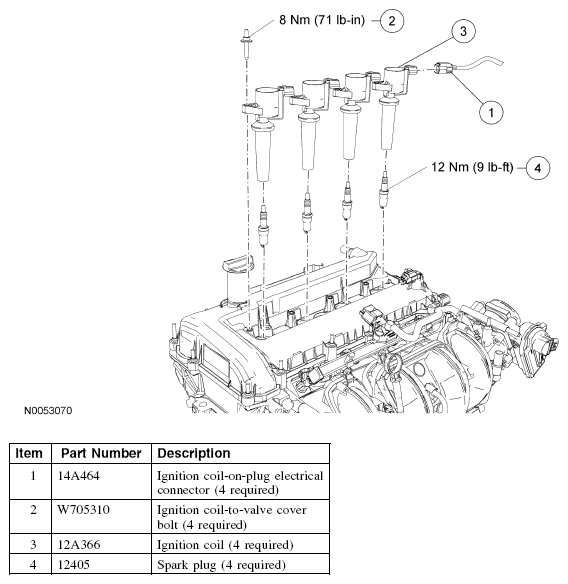 8 Nm (71 lb-in) 2

3

1

12 Nm (9 lb-ft) 4

N0053070

| Item | Part Number | Description |
|---|---|---|
| 1 | 14A464 | Ignition coil-on-plug electrical connector (4 required) |
| 2 | W705310 | Ignition coil-to-valve cover bolt (4 required) |
| 3 | 12A366 | Ignition coil (4 required) |
| 4 | 12405 | Spark plug (4 required) |