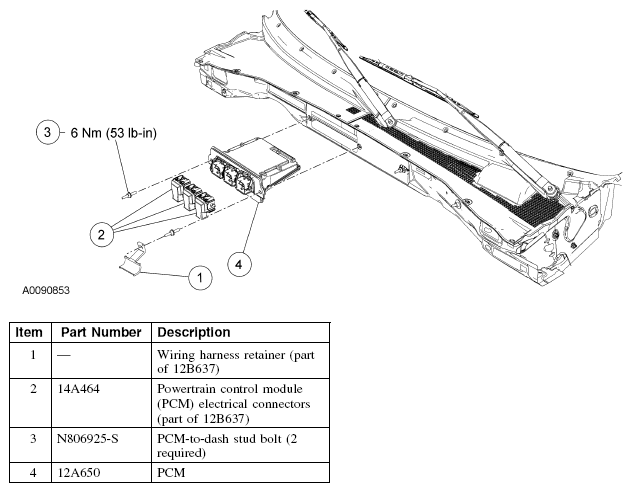 3 6 Nm (53 lb-in)

2

4

1

A0090853

| Item | Part Number | Description |
|---|---|---|
| 1 | — | Wiring harness retainer (part of 12B637) |
| 2 | 14A464 | Powertrain control module (PCM) electrical connectors (part of 12B637) |
| 3 | N806925-S | PCM-to-dash stud bolt (2 required) |
| 4 | 12A650 | PCM |