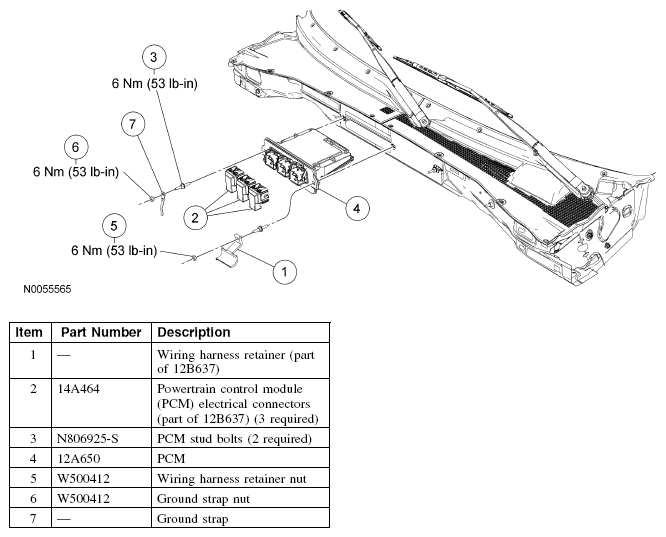 3
6 Nm (53 lb-in)

7

6
6 Nm (53 lb-in)

2

4

5
6 Nm (53 lb-in)

1

N0055565

| Item | Part Number | Description |
|---|---|---|
| 1 | — | Wiring harness retainer (part of 12B637) |
| 2 | 14A464 | Powertrain control module (PCM) electrical connectors (part of 12B637) (3 required) |
| 3 | N806925-S | PCM stud bolts (2 required) |
| 4 | 12A650 | PCM |
| 5 | W500412 | Wiring harness retainer nut |
| 6 | W500412 | Ground strap nut |
| 7 | — | Ground strap |