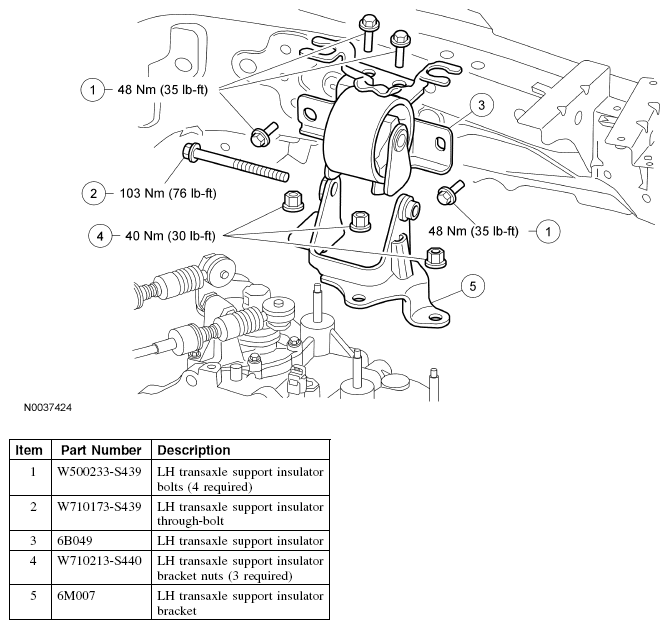 1 48 Nm (35 lb-ft)

3

2 103 Nm (76 lb-ft)

4 40 Nm (30 lb-ft)

48 Nm (35 lb-ft) 1

5

N0037424

| Item | Part Number | Description |
|---|---|---|
| 1 | W500233-S439 | LH transaxle support insulator bolts (4 required) |
| 2 | W710173-S439 | LH transaxle support insulator through-bolt |
| 3 | 6B049 | LH transaxle support insulator |
| 4 | W710213-S440 | LH transaxle support insulator bracket nuts (3 required) |
| 5 | 6M007 | LH transaxle support insulator bracket |