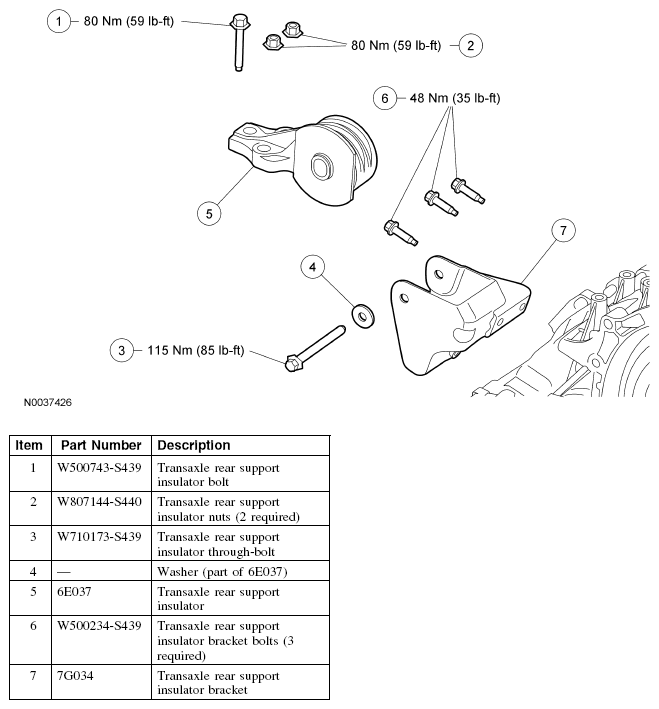 1 80 Nm (59 lb-ft)

80 Nm (59 lb-ft) 2

6 48 Nm (35 lb-ft)

5

7

4

3 115 Nm (85 lb-ft)

N0037426

| Item | Part Number | Description |
|---|---|---|
| 1 | W500743-S439 | Transaxle rear support insulator bolt |
| 2 | W807144-S440 | Transaxle rear support insulator nuts (2 required) |
| 3 | W710173-S439 | Transaxle rear support insulator through-bolt |
| 4 | — | Washer (part of 6E037) |
| 5 | 6E037 | Transaxle rear support insulator |
| 6 | W500234-S439 | Transaxle rear support insulator bracket bolts (3 required) |
| 7 | 7G034 | Transaxle rear support insulator bracket |