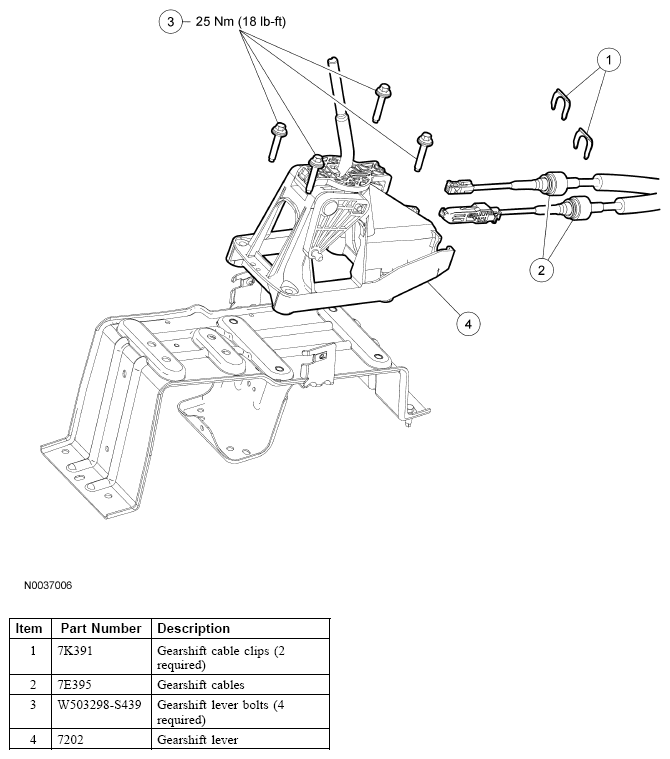 3 25 Nm (18 lb-ft)

1

2

4

N0037006

| Item | Part Number | Description |
|---|---|---|
| 1 | 7K391 | Gearshift cable clips (2 required) |
| 2 | 7E395 | Gearshift cables |
| 3 | W503298-S439 | Gearshift lever bolts (4 required) |
| 4 | 7202 | Gearshift lever |