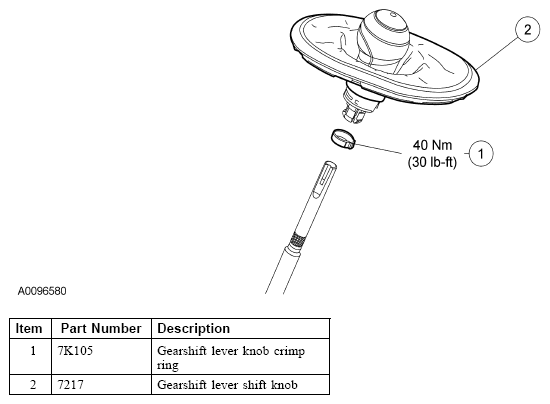 2

40 Nm
(30 lb-ft)

1

A0096580

| Item | Part Number | Description |
|---|---|---|
| 1 | 7K105 | Gearshift lever knob crimp ring |
| 2 | 7217 | Gearshift lever shift knob |