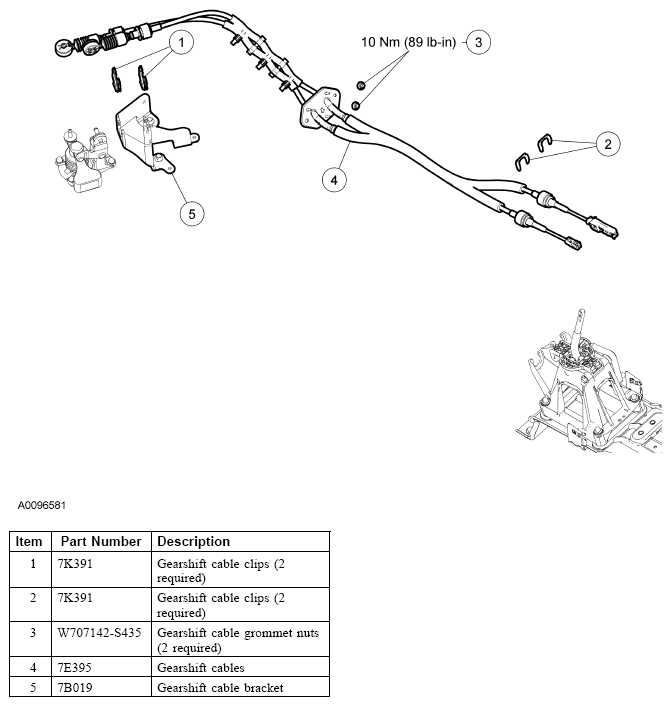 1

10 Nm (89 lb-in) 3

2

4

5

A0096581

| Item | Part Number | Description |
|---|---|---|
| 1 | 7K391 | Gearshift cable clips (2 required) |
| 2 | 7K391 | Gearshift cable clips (2 required) |
| 3 | W707142-S435 | Gearshift cable grommet nuts (2 required) |
| 4 | 7E395 | Gearshift cables |
| 5 | 7B019 | Gearshift cable bracket |