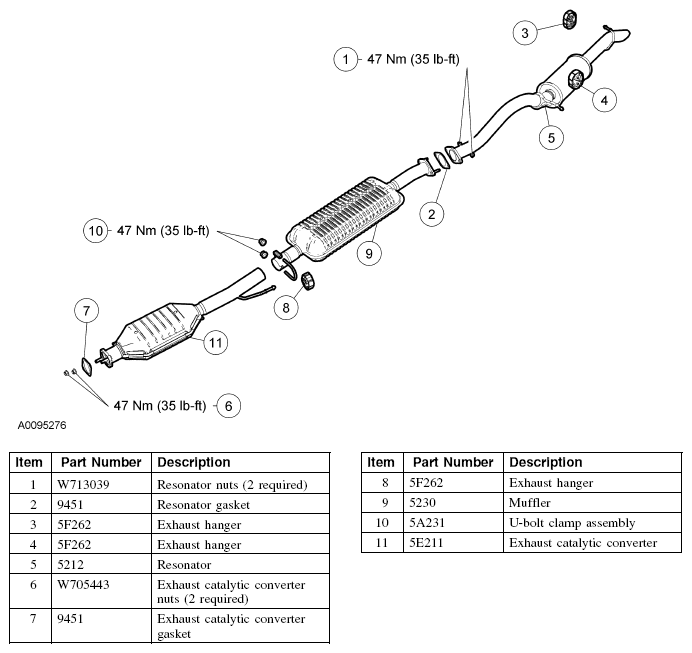 3

1 47 Nm (35 lb-ft)

4

5

2

10 47 Nm (35 lb-ft)

9

8

7

11

47 Nm (35 lb-ft) 6

A0095276

| Item | Part Number | Description |
|---|---|---|
| 1 | W713039 | Resonator nuts (2 required) |
| 2 | 9451 | Resonator gasket |
| 3 | 5F262 | Exhaust hanger |
| 4 | 5F262 | Exhaust hanger |
| 5 | 5212 | Resonator |
| 6 | W705443 | Exhaust catalytic converter nuts (2 required) |
| 7 | 9451 | Exhaust catalytic converter gasket |

| Item | Part Number | Description |
|---|---|---|
| 8 | 5F262 | Exhaust hanger |
| 9 | 5230 | Muffler |
| 10 | 5A231 | U-bolt clamp assembly |
| 11 | 5E211 | Exhaust catalytic converter |