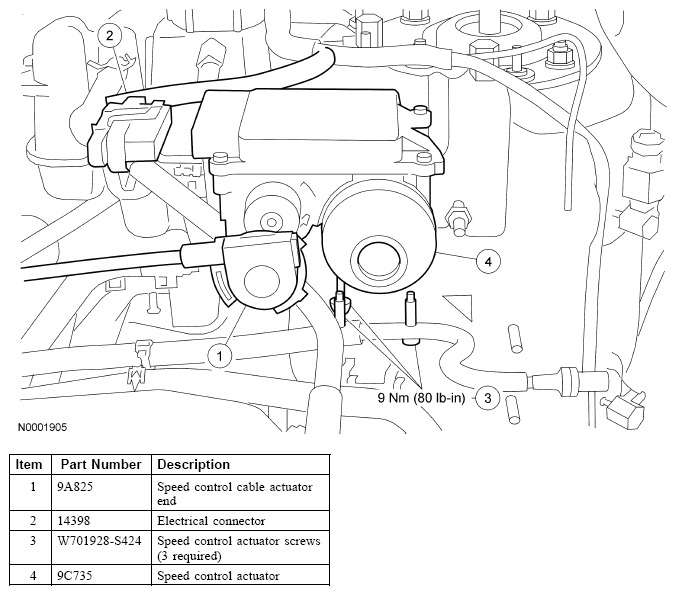 2

4

1

9 Nm (80 lb-in)

3

N0001905

| Item | Part Number | Description |
|---|---|---|
| 1 | 9A825 | Speed control cable actuator end |
| 2 | 14398 | Electrical connector |
| 3 | W701928-S424 | Speed control actuator screws (3 required) |
| 4 | 9C735 | Speed control actuator |