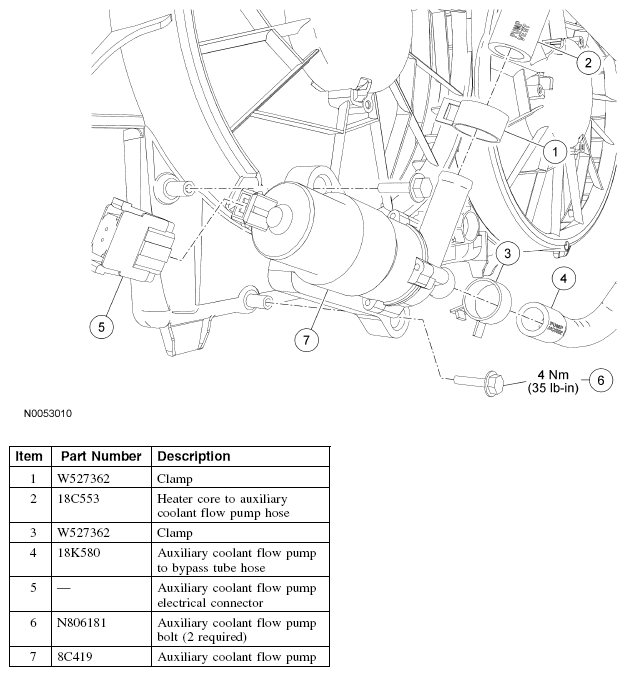 2

1

3

4

5

7

4 Nm
(35 lb-in)

6

N0053010

| Item | Part Number | Description |
|---|---|---|
| 1 | W527362 | Clamp |
| 2 | 18C553 | Heater core to auxiliary coolant flow pump hose |
| 3 | W527362 | Clamp |
| 4 | 18K580 | Auxiliary coolant flow pump to bypass tube hose |
| 5 | — | Auxiliary coolant flow pump electrical connector |
| 6 | N806181 | Auxiliary coolant flow pump bolt (2 required) |
| 7 | 8C419 | Auxiliary coolant flow pump |