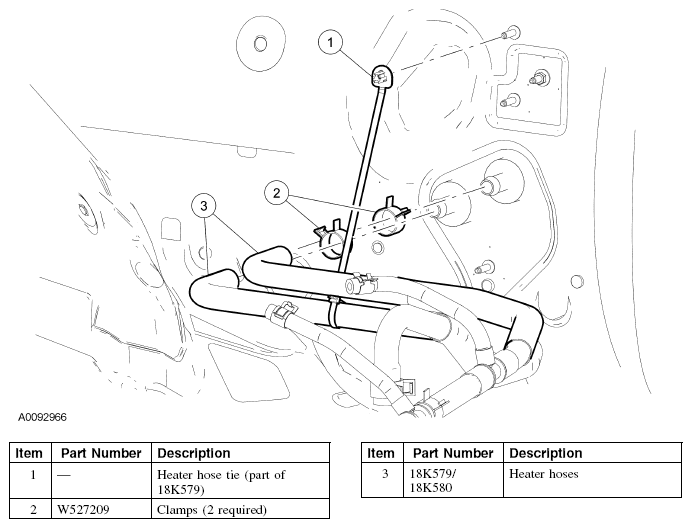 1

2

3

A0092966

| Item | Part Number | Description |
|---|---|---|
| 1 | — | Heater hose tie (part of 18K579) |
| 2 | W527209 | Clamps (2 required) |

| Item | Part Number | Description |
|---|---|---|
| 3 | 18K579/ 18K580 | Heater hoses |