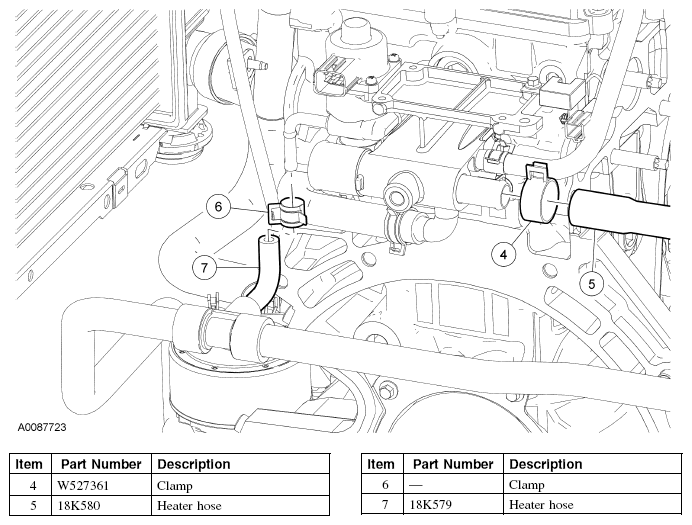 6
7
4
5
A0087723

| Item | Part Number | Description |
|---|---|---|
| 4 | W527361 | Clamp |
| 5 | 18K580 | Heater hose |

| Item | Part Number | Description |
|---|---|---|
| 6 | — | Clamp |
| 7 | 18K579 | Heater hose |