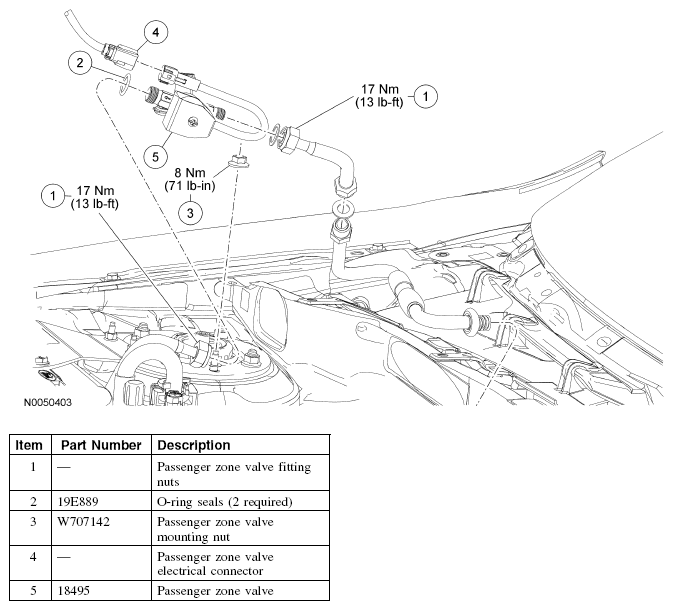 4

2

17 Nm
(13 lb-ft)
1

5

8 Nm
(71 lb-in)
3

1
17 Nm
(13 lb-ft)

N0050403

| Item | Part Number | Description |
|---|---|---|
| 1 | — | Passenger zone valve fitting nuts |
| 2 | 19E889 | O-ring seals (2 required) |
| 3 | W707142 | Passenger zone valve mounting nut |
| 4 | — | Passenger zone valve electrical connector |
| 5 | 18495 | Passenger zone valve |