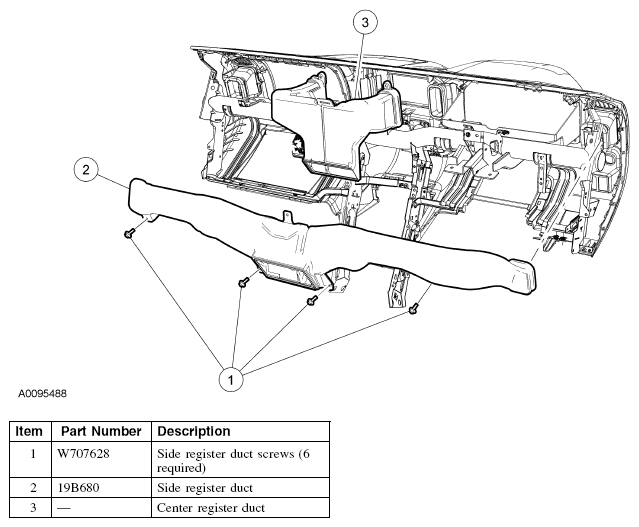 3

2

1

A0095488

| Item | Part Number | Description |
|---|---|---|
| 1 | W707628 | Side register duct screws (6 required) |
| 2 | 19B680 | Side register duct |
| 3 | — | Center register duct |