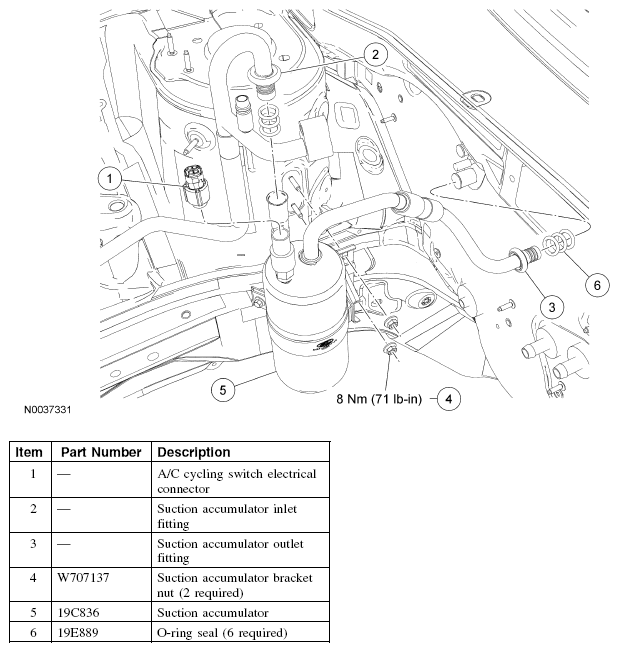 2

1

6

3

5

8 Nm (71 lb-in) 4

N0037331

| Item | Part Number | Description |
|---|---|---|
| 1 | — | A/C cycling switch electrical connector |
| 2 | — | Suction accumulator inlet fitting |
| 3 | — | Suction accumulator outlet fitting |
| 4 | W707137 | Suction accumulator bracket nut (2 required) |
| 5 | 19C836 | Suction accumulator |
| 6 | 19E889 | O-ring seal (6 required) |