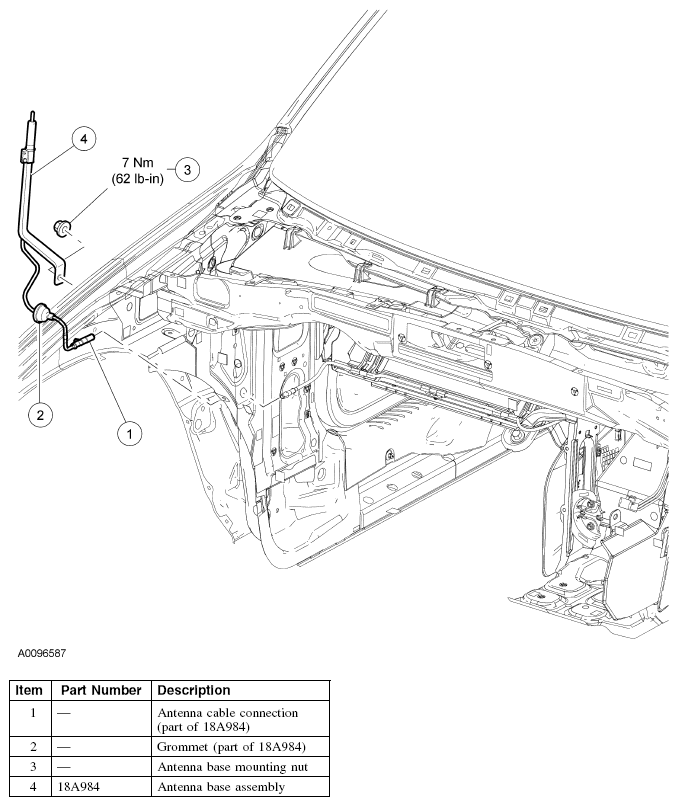 4

7 Nm
(62 lb-in)

3

2

1

A0096587

| Item | Part Number | Description |
|---|---|---|
| 1 | — | Antenna cable connection (part of 18A984) |
| 2 | — | Grommet (part of 18A984) |
| 3 | — | Antenna base mounting nut |
| 4 | 18A984 | Antenna base assembly |