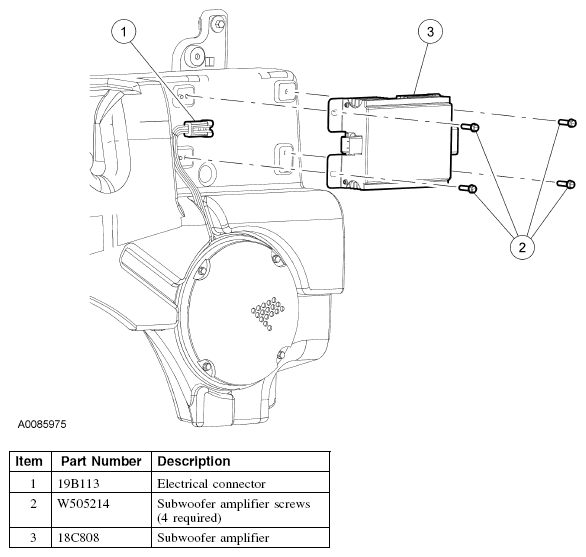 1

3

2

A0085975

| Item | Part Number | Description |
|---|---|---|
| 1 | 19B113 | Electrical connector |
| 2 | W505214 | Subwoofer amplifier screws (4 required) |
| 3 | 18C808 | Subwoofer amplifier |