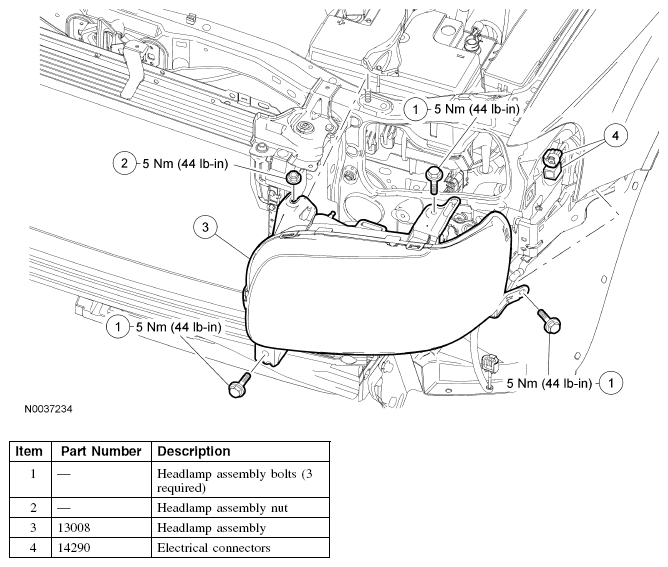 1 5 Nm (44 lb-in)

4

2 5 Nm (44 lb-in)

3

1 5 Nm (44 lb-in)

5 Nm (44 lb-in) 1

N0037234

| Item | Part Number | Description |
|---|---|---|
| 1 | — | Headlamp assembly bolts (3 required) |
| 2 | — | Headlamp assembly nut |
| 3 | 13008 | Headlamp assembly |
| 4 | 14290 | Electrical connectors |