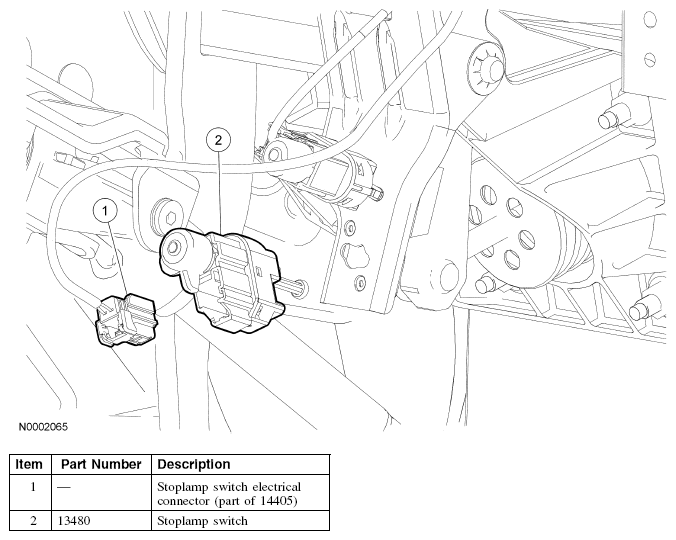 2

1

N0002065

| Item | Part Number | Description |
|---|---|---|
| 1 | — | Stoplamp switch electrical connector (part of 14405) |
| 2 | 13480 | Stoplamp switch |