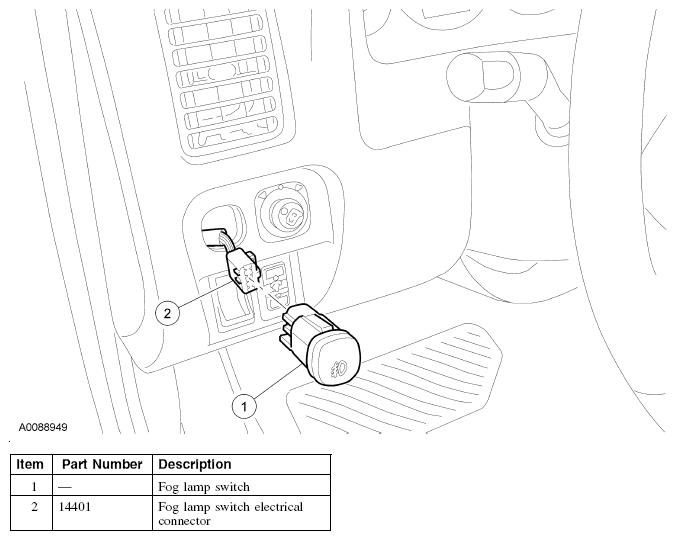 2

1

A0088949

| Item | Part Number | Description |
|---|---|---|
| 1 | — | Fog lamp switch |
| 2 | 14401 | Fog lamp switch electrical connector |