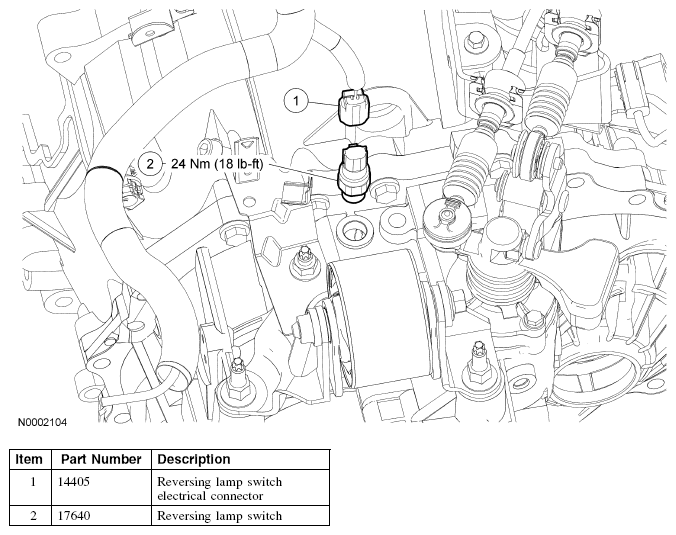 1

2 24 Nm (18 lb-ft)

N0002104

| Item | Part Number | Description |
|---|---|---|
| 1 | 14405 | Reversing lamp switch electrical connector |
| 2 | 17640 | Reversing lamp switch |