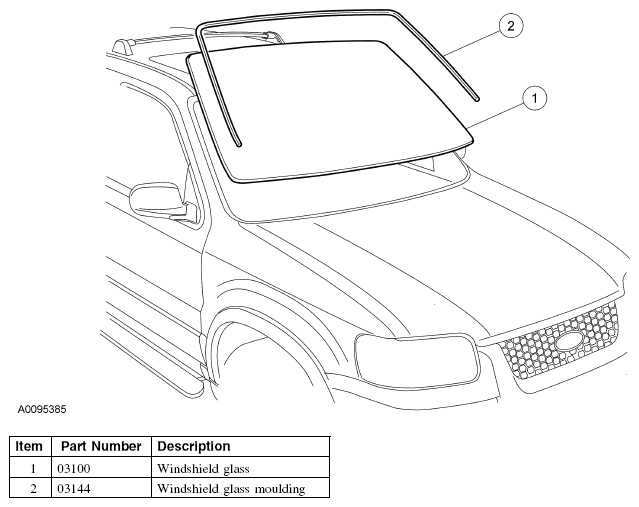 2

1

A0095385

| Item | Part Number | Description |
|---|---|---|
| 1 | 03100 | Windshield glass |
| 2 | 03144 | Windshield glass moulding |