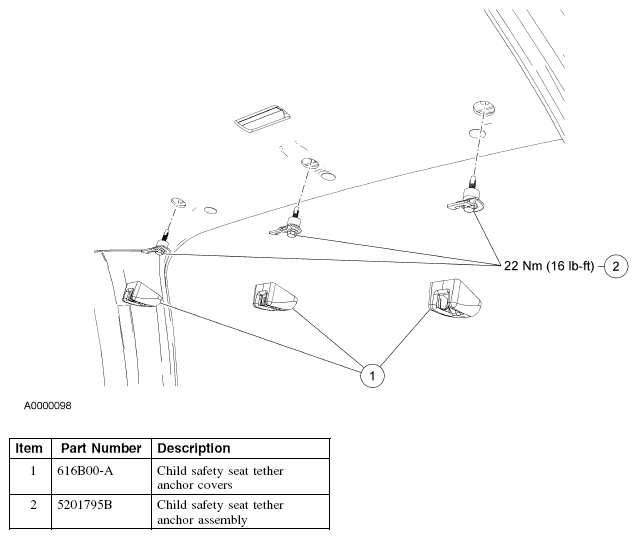 22 Nm (16 lb-ft) 2

1

A0000098

| Item | Part Number | Description |
|---|---|---|
| 1 | 616B00-A | Child safety seat tether anchor covers |
| 2 | 5201795B | Child safety seat tether anchor assembly |