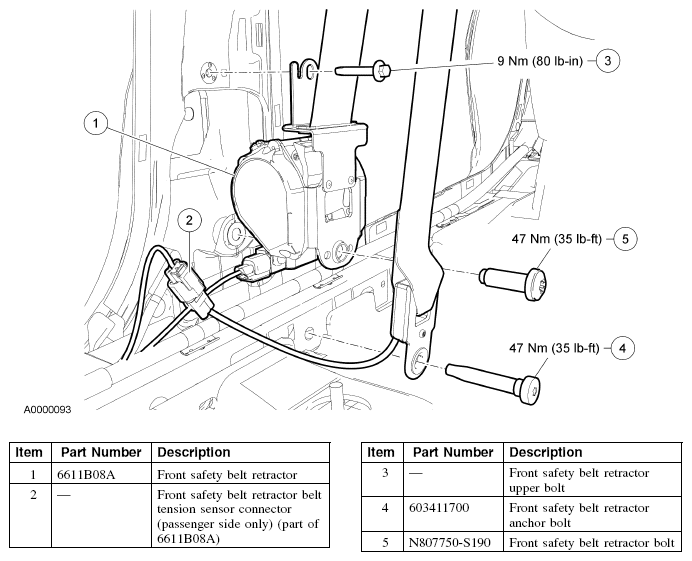 9 Nm (80 lb-in)
3
1
2
47 Nm (35 lb-ft)
5
47 Nm (35 lb-ft)
4
A0000093

| Item | Part Number | Description |
|---|---|---|
| 1 | 6611B08A | Front safety belt retractor |
| 2 | — | Front safety belt retractor belt tension sensor connector (passenger side only) (part of 6611B08A) |

| Item | Part Number | Description |
|---|---|---|
| 3 | — | Front safety belt retractor upper bolt |
| 4 | 603411700 | Front safety belt retractor anchor bolt |
| 5 | N807750-S190 | Front safety belt retractor bolt |