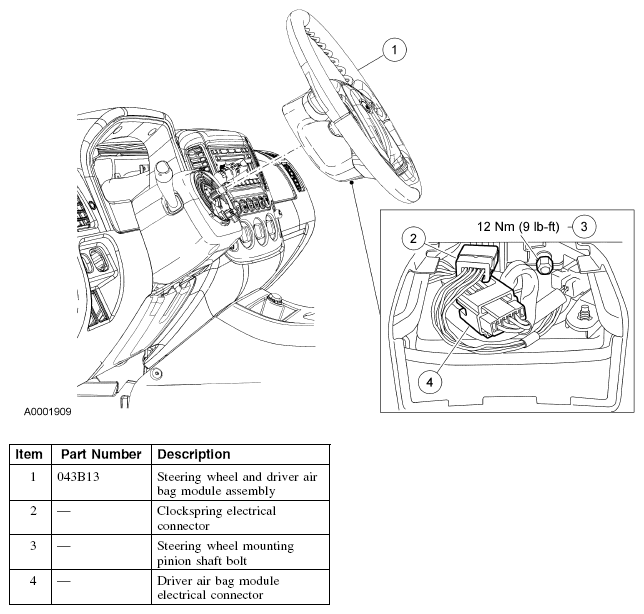 1

12 Nm (9 lb-ft)

3

2

4

A0001909

| Item | Part Number | Description |
|---|---|---|
| 1 | 043B13 | Steering wheel and driver air bag module assembly |
| 2 | — | Clockspring electrical connector |
| 3 | — | Steering wheel mounting pinion shaft bolt |
| 4 | — | Driver air bag module electrical connector |