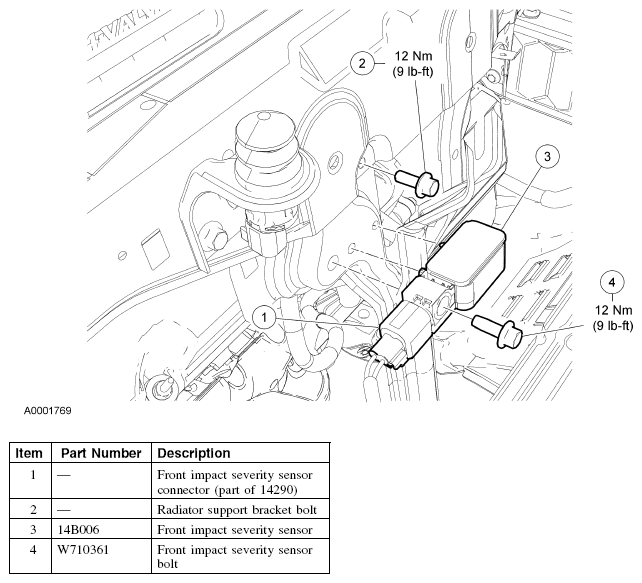 2
12 Nm
(9 lb-ft)

3

4
12 Nm
(9 lb-ft)

1

A0001769

| Item | Part Number | Description |
|---|---|---|
| 1 | — | Front impact severity sensor connector (part of 14290) |
| 2 | — | Radiator support bracket bolt |
| 3 | 14B006 | Front impact severity sensor |
| 4 | W710361 | Front impact severity sensor bolt |