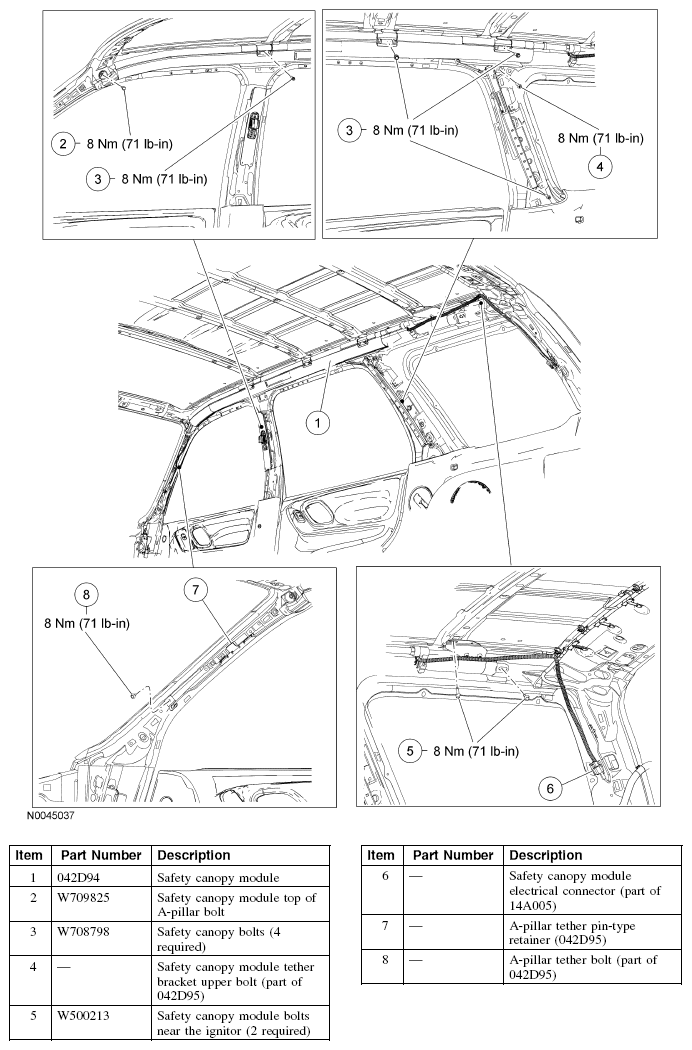 2 8 Nm (71 lb-in)

3 8 Nm (71 lb-in)

3 8 Nm (71 lb-in)

8 Nm (71 lb-in)
4

1

8
8 Nm (71 lb-in)

7

5 8 Nm (71 lb-in)

6

N0045037

| Item | Part Number | Description |
|---|---|---|
| 1 | 042D94 | Safety canopy module |
| 2 | W709825 | Safety canopy module top of A-pillar bolt |
| 3 | W708798 | Safety canopy bolts (4 required) |
| 4 | — | Safety canopy module tether bracket upper bolt (part of 042D95) |
| 5 | W500213 | Safety canopy module bolts near the ignitor (2 required) |

| Item | Part Number | Description |
|---|---|---|
| 6 | — | Safety canopy module electrical connector (part of 14A005) |
| 7 | — | A-pillar tether pin-type retainer (042D95) |
| 8 | — | A-pillar tether bolt (part of 042D95) |