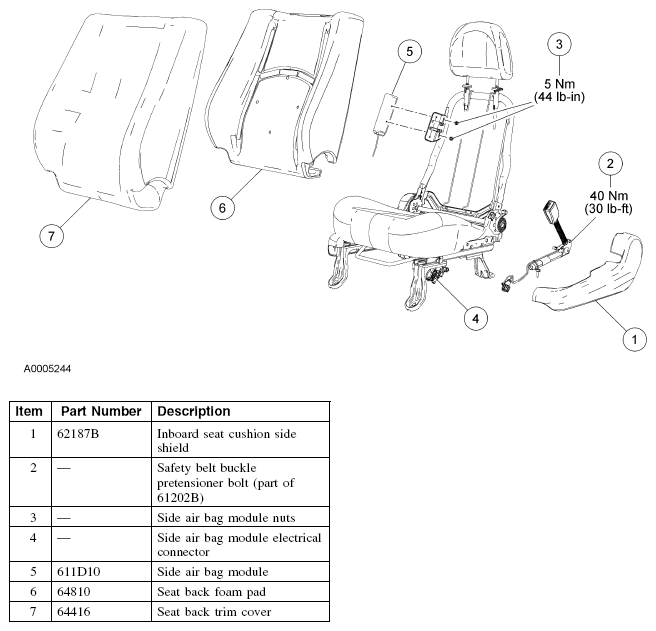 5

3

5 Nm
(44 lb-in)

2

40 Nm
(30 lb-ft)

6

7

4

1

A0005244

| Item | Part Number | Description |
|---|---|---|
| 1 | 62187B | Inboard seat cushion side shield |
| 2 | — | Safety belt buckle pretensioner bolt (part of 61202B) |
| 3 | — | Side air bag module nuts |
| 4 | — | Side air bag module electrical connector |
| 5 | 611D10 | Side air bag module |
| 6 | 64810 | Seat back foam pad |
| 7 | 64416 | Seat back trim cover |