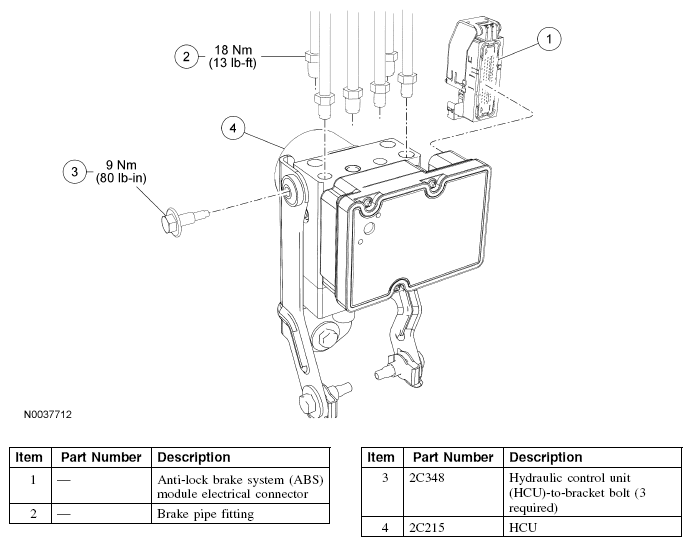 2 18 Nm (13 lb-ft)

1

4

3 9 Nm (80 lb-in)

N0037712

| Item | Part Number | Description |
|---|---|---|
| 1 | — | Anti-lock brake system (ABS) module electrical connector |
| 2 | — | Brake pipe fitting |

| Item | Part Number | Description |
|---|---|---|
| 3 | 2C348 | Hydraulic control unit (HCU)-to-bracket bolt (3 required) |
| 4 | 2C215 | HCU |