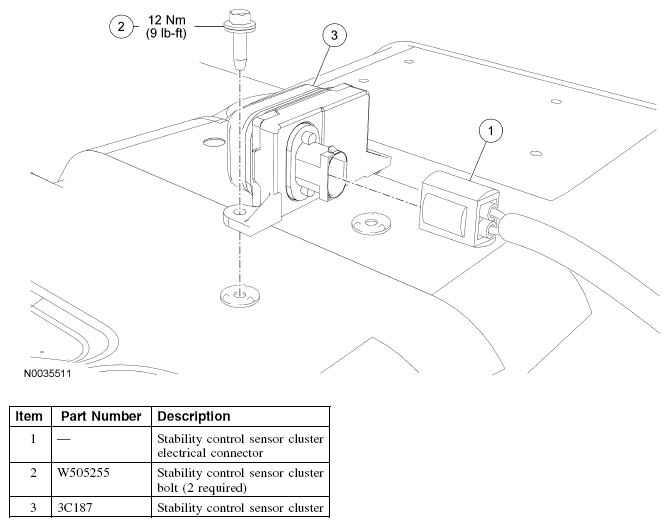 2 12 Nm (9 lb-ft)

3

1

N0035511

| Item | Part Number | Description |
|---|---|---|
| 1 | — | Stability control sensor cluster electrical connector |
| 2 | W505255 | Stability control sensor cluster bolt (2 required) |
| 3 | 3C187 | Stability control sensor cluster |