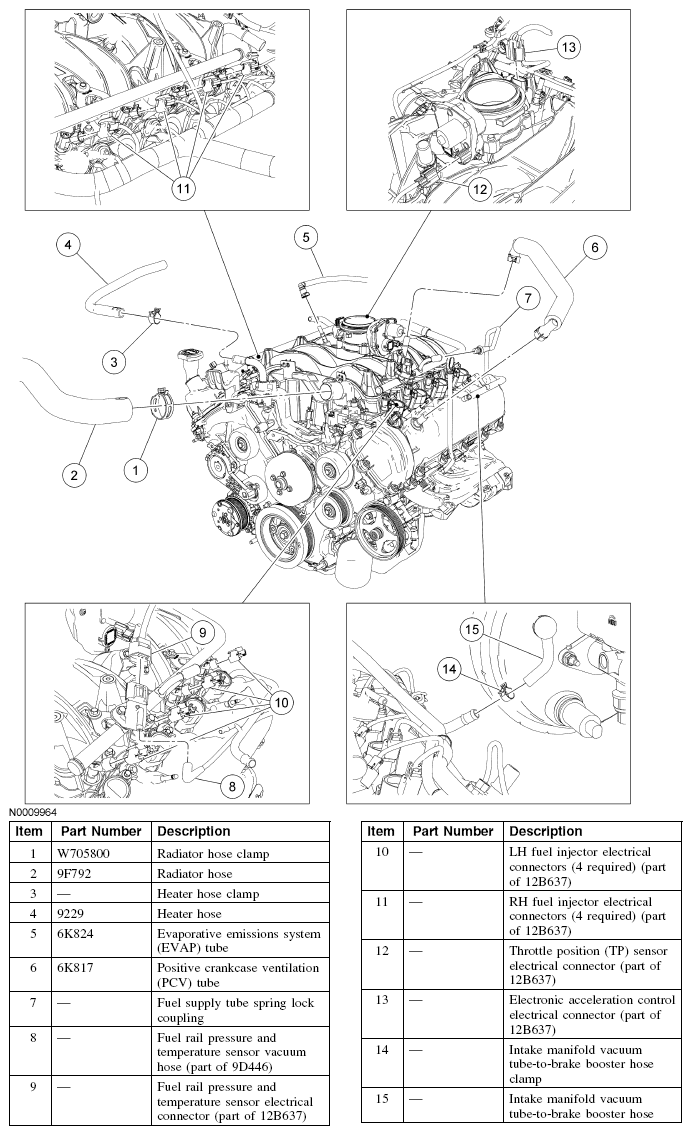 11

13

12

4

5

6

7

3

2

1

9

10

8

15

14

N0009964

| Item | Part Number | Description |
|---|---|---|
| 1 | W705800 | Radiator hose clamp |
| 2 | 9F792 | Radiator hose |
| 3 | — | Heater hose clamp |
| 4 | 9229 | Heater hose |
| 5 | 6K824 | Evaporative emissions system (EVAP) tube |
| 6 | 6K817 | Positive crankcase ventilation (PCV) tube |
| 7 | — | Fuel supply tube spring lock coupling |
| 8 | — | Fuel rail pressure and temperature sensor vacuum hose (part of 9D446) |
| 9 | — | Fuel rail pressure and temperature sensor electrical connector (part of 12B637) |

| Item | Part Number | Description |
|---|---|---|
| 10 | — | LH fuel injector electrical connectors (4 required) (part of 12B637) |
| 11 | — | RH fuel injector electrical connectors (4 required) (part of 12B637) |
| 12 | — | Throttle position (TP) sensor electrical connector (part of 12B637) |
| 13 | — | Electronic acceleration control electrical connector (part of 12B637) |
| 14 | — | Intake manifold vacuum tube-to-brake booster hose clamp |
| 15 | — | Intake manifold vacuum tube-to-brake booster hose |