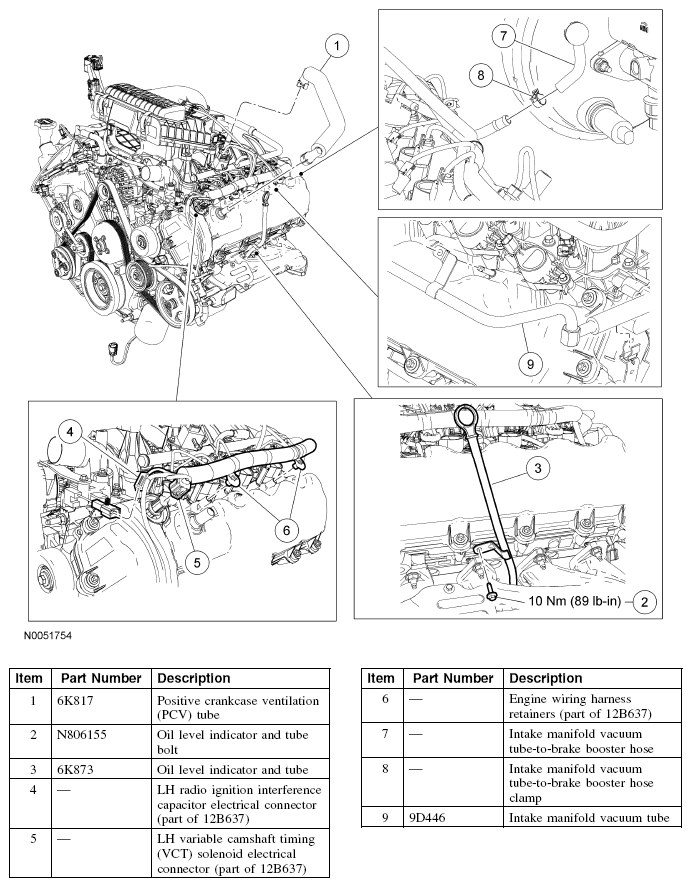 1

7

8

9

4

6

5

3

10 Nm (89 lb-in)

2

N0051754

| Item | Part Number | Description |
|---|---|---|
| 1 | 6K817 | Positive crankcase ventilation (PCV) tube |
| 2 | N806155 | Oil level indicator and tube bolt |
| 3 | 6K873 | Oil level indicator and tube |
| 4 | — | LH radio ignition interference capacitor electrical connector (part of 12B637) |
| 5 | — | LH variable camshaft timing (VCT) solenoid electrical connector (part of 12B637) |

| Item | Part Number | Description |
|---|---|---|
| 6 | — | Engine wiring harness retainers (part of 12B637) |
| 7 | — | Intake manifold vacuum tube-to-brake booster hose |
| 8 | — | Intake manifold vacuum tube-to-brake booster hose clamp |
| 9 | 9D446 | Intake manifold vacuum tube |