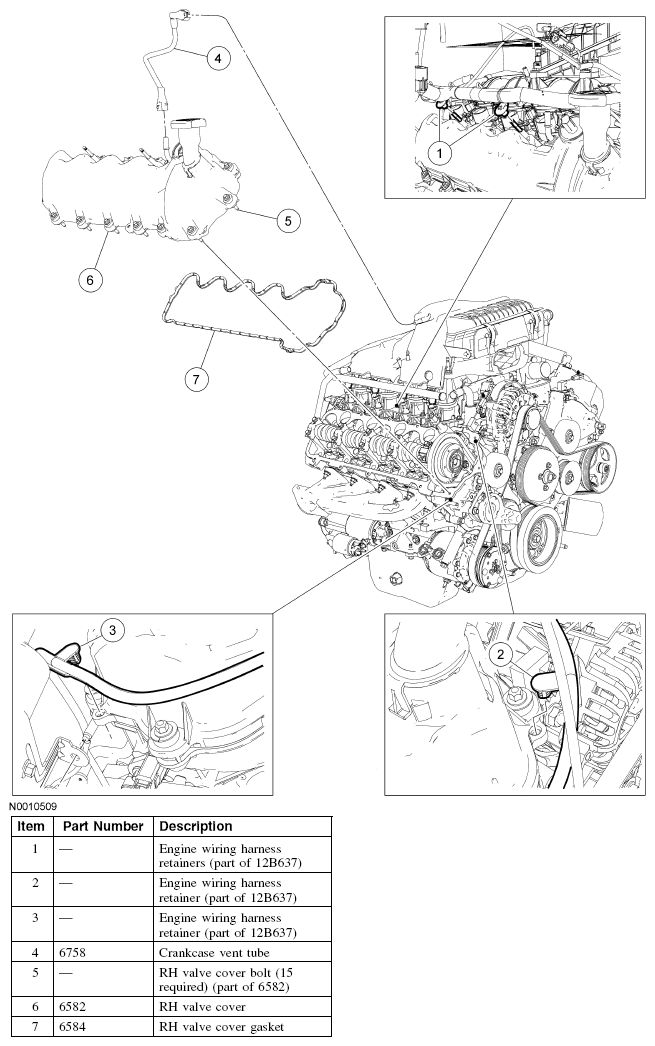 4

1

5

6

7

3

2

N0010509

| Item | Part Number | Description |
|---|---|---|
| 1 | — | Engine wiring harness retainers (part of 12B637) |
| 2 | — | Engine wiring harness retainer (part of 12B637) |
| 3 | — | Engine wiring harness retainer (part of 12B637) |
| 4 | 6758 | Crankcase vent tube |
| 5 | — | RH valve cover bolt (15 required) (part of 6582) |
| 6 | 6582 | RH valve cover |
| 7 | 6584 | RH valve cover gasket |