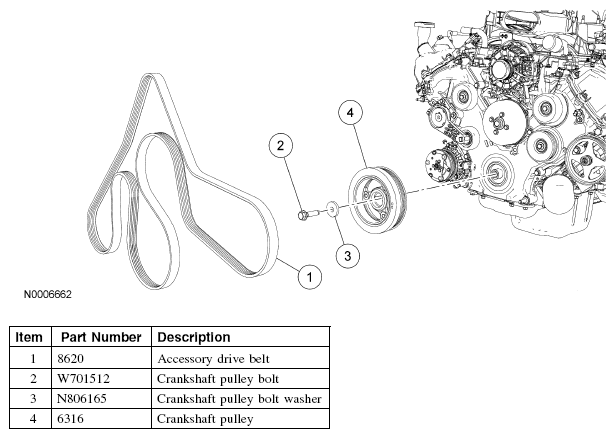 4

2

3

1

N0006662

| Item | Part Number | Description |
|---|---|---|
| 1 | 8620 | Accessory drive belt |
| 2 | W701512 | Crankshaft pulley bolt |
| 3 | N806165 | Crankshaft pulley bolt washer |
| 4 | 6316 | Crankshaft pulley |