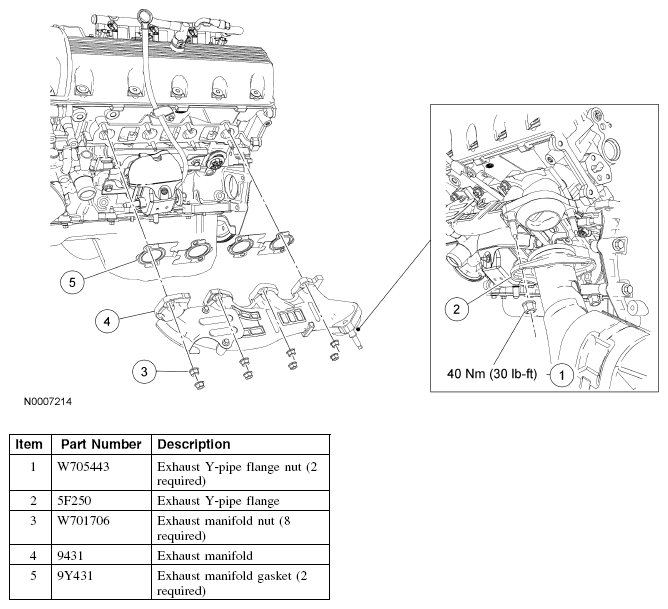 5

4

3

2

40 Nm (30 lb-ft)

1

N0007214

| Item | Part Number | Description |
|---|---|---|
| 1 | W705443 | Exhaust Y-pipe flange nut (2 required) |
| 2 | 5F250 | Exhaust Y-pipe flange |
| 3 | W701706 | Exhaust manifold nut (8 required) |
| 4 | 9431 | Exhaust manifold |
| 5 | 9Y431 | Exhaust manifold gasket (2 required) |