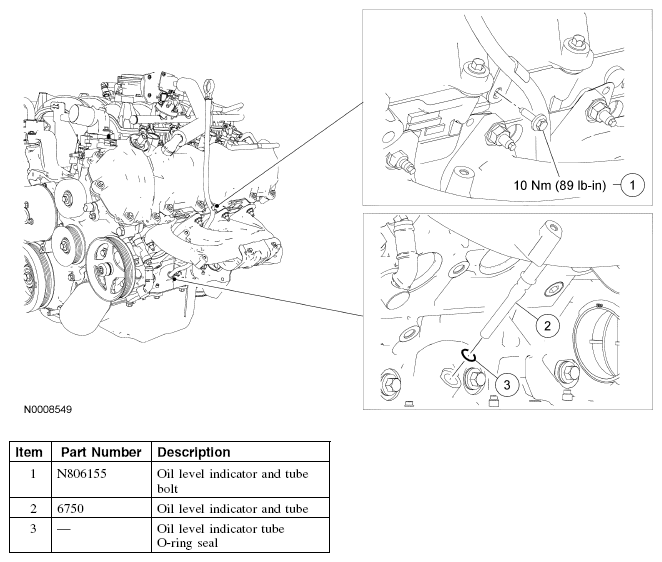 10 Nm (89 lb-in) 1

2

3

N0008549

| Item | Part Number | Description |
|---|---|---|
| 1 | N806155 | Oil level indicator and tube bolt |
| 2 | 6750 | Oil level indicator and tube |
| 3 | — | Oil level indicator tube O-ring seal |