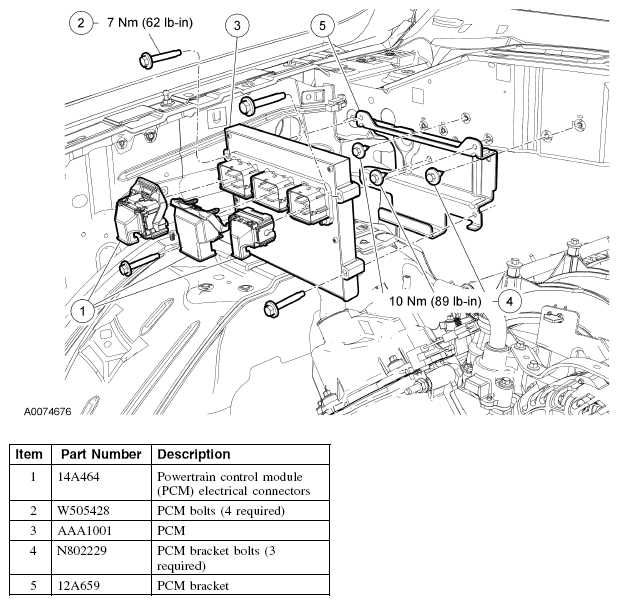 2 7 Nm (62 lb-in)

3

5

1

10 Nm (89 lb-in) 4

A0074676

| Item | Part Number | Description |
|---|---|---|
| 1 | 14A464 | Powertrain control module (PCM) electrical connectors |
| 2 | W505428 | PCM bolts (4 required) |
| 3 | AAA1001 | PCM |
| 4 | N802229 | PCM bracket bolts (3 required) |
| 5 | 12A659 | PCM bracket |