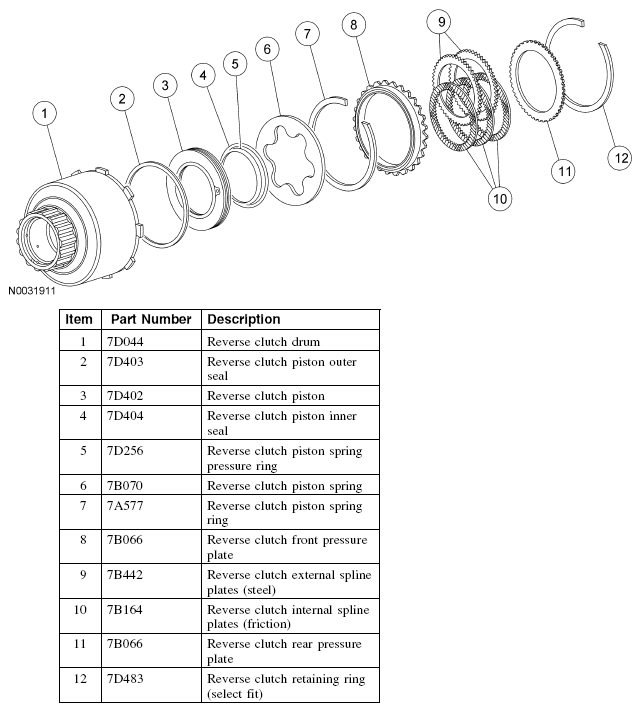 1
2
3
4
5
6
7
8
9
10
11
12

N0031911

| Item | Part Number | Description |
|---|---|---|
| 1 | 7D044 | Reverse clutch drum |
| 2 | 7D403 | Reverse clutch piston outer seal |
| 3 | 7D402 | Reverse clutch piston |
| 4 | 7D404 | Reverse clutch piston inner seal |
| 5 | 7D256 | Reverse clutch piston spring pressure ring |
| 6 | 7B070 | Reverse clutch piston spring |
| 7 | 7A577 | Reverse clutch piston spring ring |
| 8 | 7B066 | Reverse clutch front pressure plate |
| 9 | 7B442 | Reverse clutch external spline plates (steel) |
| 10 | 7B164 | Reverse clutch internal spline plates (friction) |
| 11 | 7B066 | Reverse clutch rear pressure plate |
| 12 | 7D483 | Reverse clutch retaining ring (select fit) |