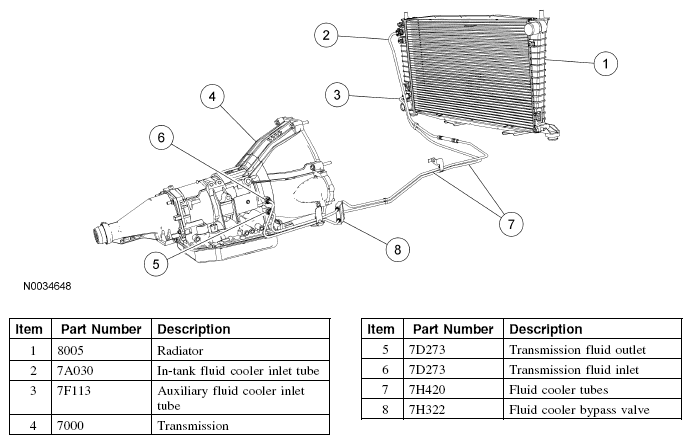 2

1

3

4

6

7

8

5

N0034648

| Item | Part Number | Description |
|---|---|---|
| 1 | 8005 | Radiator |
| 2 | 7A030 | In-tank fluid cooler inlet tube |
| 3 | 7F113 | Auxiliary fluid cooler inlet tube |
| 4 | 7000 | Transmission |

| Item | Part Number | Description |
|---|---|---|
| 5 | 7D273 | Transmission fluid outlet |
| 6 | 7D273 | Transmission fluid inlet |
| 7 | 7H420 | Fluid cooler tubes |
| 8 | 7H322 | Fluid cooler bypass valve |