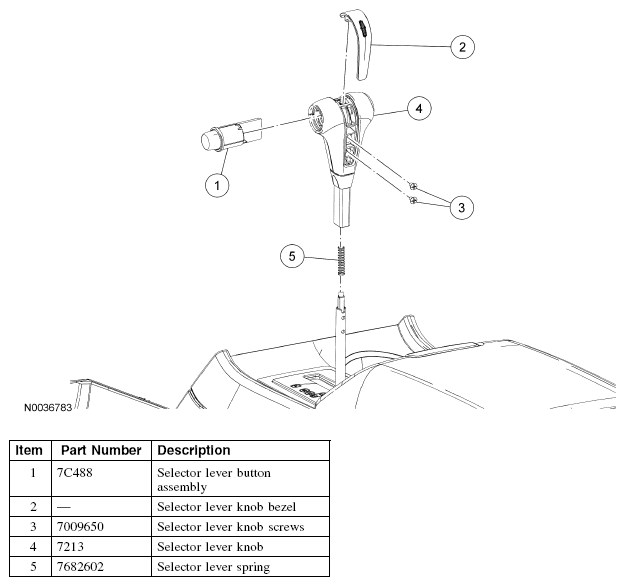 2

4

1

3

5

N0036783

| Item | Part Number | Description |
|---|---|---|
| 1 | 7C488 | Selector lever button assembly |
| 2 | — | Selector lever knob bezel |
| 3 | 7009650 | Selector lever knob screws |
| 4 | 7213 | Selector lever knob |
| 5 | 7682602 | Selector lever spring |