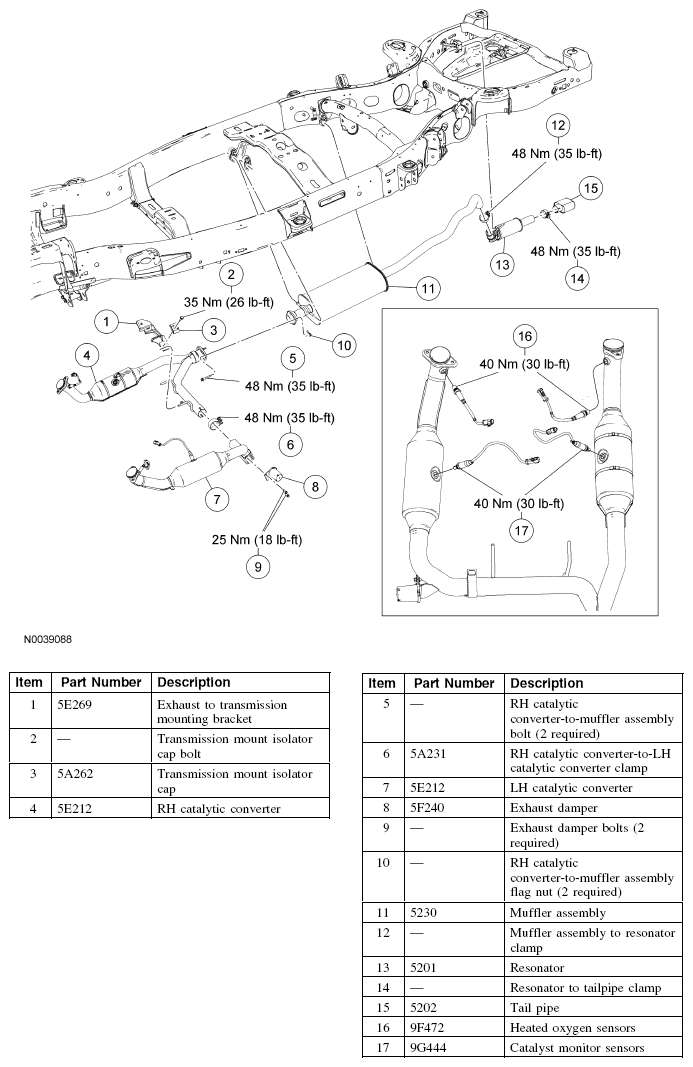 12
48 Nm (35 lb-ft)
15
48 Nm (35 lb-ft)
13
14
2
35 Nm (26 lb-ft)
11
1
3
10
4
5
48 Nm (35 lb-ft)
48 Nm (35 lb-ft)
6
7
8
25 Nm (18 lb-ft)
9
16
40 Nm (30 lb-ft)
40 Nm (30 lb-ft)
17

N0039088

| Item | Part Number | Description |
|---|---|---|
| 1 | 5E269 | Exhaust to transmission mounting bracket |
| 2 | — | Transmission mount isolator cap bolt |
| 3 | 5A262 | Transmission mount isolator cap |
| 4 | 5E212 | RH catalytic converter |

| Item | Part Number | Description |
|---|---|---|
| 5 | — | RH catalytic converter-to-muffler assembly bolt (2 required) |
| 6 | 5A231 | RH catalytic converter-to-LH catalytic converter clamp |
| 7 | 5E212 | LH catalytic converter |
| 8 | 5F240 | Exhaust damper |
| 9 | — | Exhaust damper bolts (2 required) |
| 10 | — | RH catalytic converter-to-muffler assembly flag nut (2 required) |
| 11 | 5230 | Muffler assembly |
| 12 | — | Muffler assembly to resonator clamp |
| 13 | 5201 | Resonator |
| 14 | — | Resonator to tailpipe clamp |
| 15 | 5202 | Tail pipe |
| 16 | 9F472 | Heated oxygen sensors |
| 17 | 9G444 | Catalyst monitor sensors |