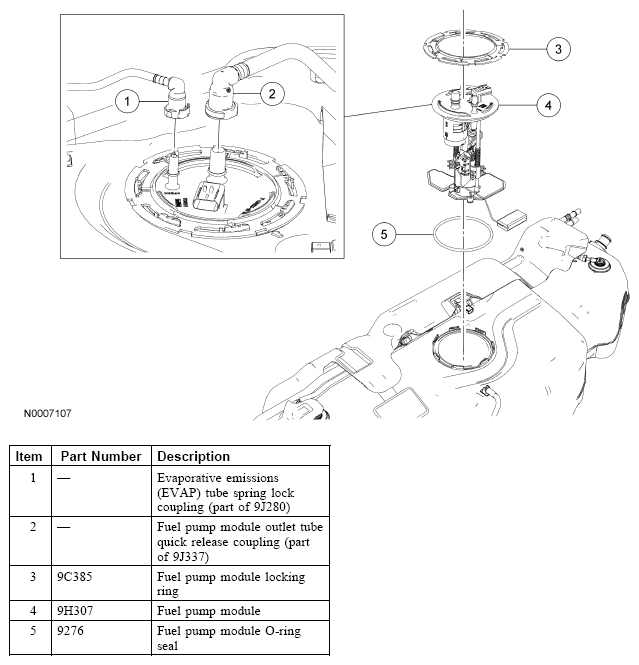 1
2
3
4
5

N0007107

| Item | Part Number | Description |
|---|---|---|
| 1 | — | Evaporative emissions (EVAP) tube spring lock coupling (part of 9J280) |
| 2 | — | Fuel pump module outlet tube quick release coupling (part of 9J337) |
| 3 | 9C385 | Fuel pump module locking ring |
| 4 | 9H307 | Fuel pump module |
| 5 | 9276 | Fuel pump module O-ring seal |